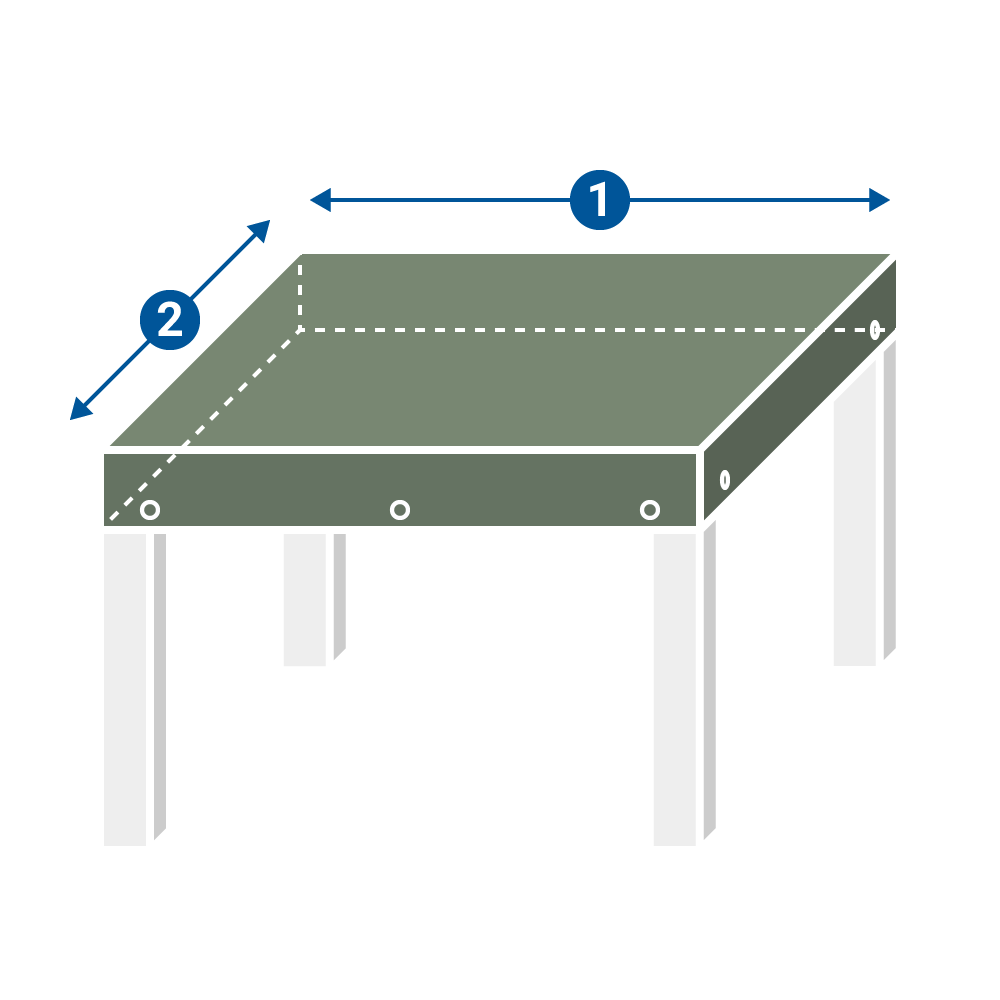 1
2