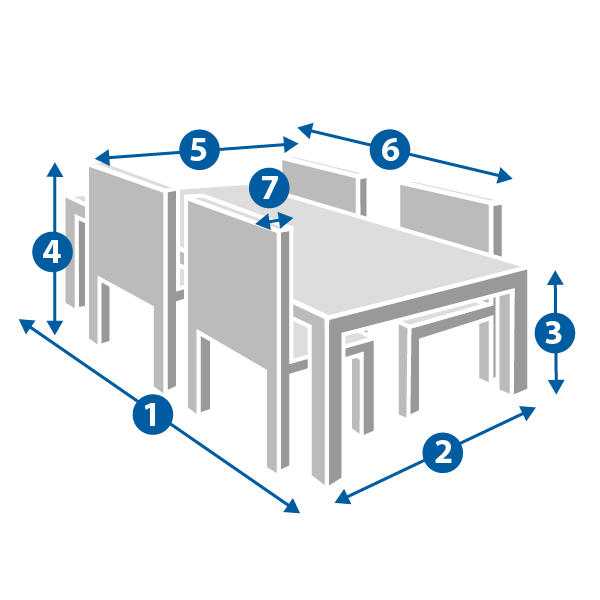 5
6
7
4
3
1
2